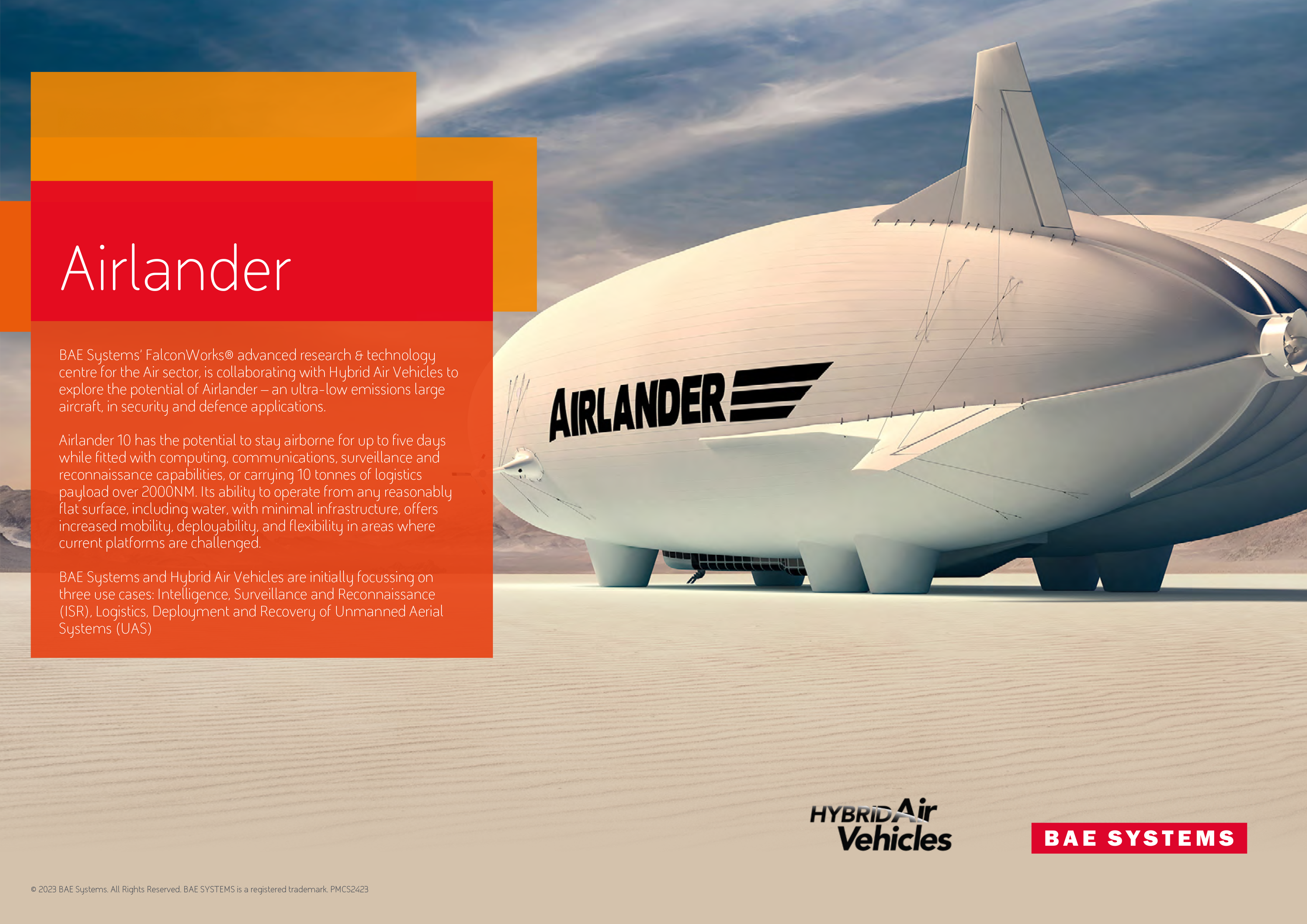 Airlander

BAE Systems' FalconWorks® advanced research & technology centre for the Air sector, is collaborating with Hybrid Air Vehicles to explore the potential of Airlander – an ultra-low emissions large aircraft, in security and defence applications.

Airlander 10 has the potential to stay airborne for up to five days while fitted with computing, communications, surveillance and reconnaissance capabilities, or carrying 10 tonnes of logistics payload over 2000NM. Its ability to operate from any reasonably flat surface, including water, with minimal infrastructure, offers increased mobility, deployability, and flexibility in areas where current platforms are challenged.

BAE Systems and Hybrid Air Vehicles are initially focussing on three use cases: Intelligence, Surveillance and Reconnaissance (ISR), Logistics, Deployment and Recovery of Unmanned Aerial Systems (UAS)

AIRLANDER

HYBRID Air Vehicles

BAE SYSTEMS

© 2023 BAE Systems. All Rights Reserved. BAE SYSTEMS is a registered trademark. PMCS2423